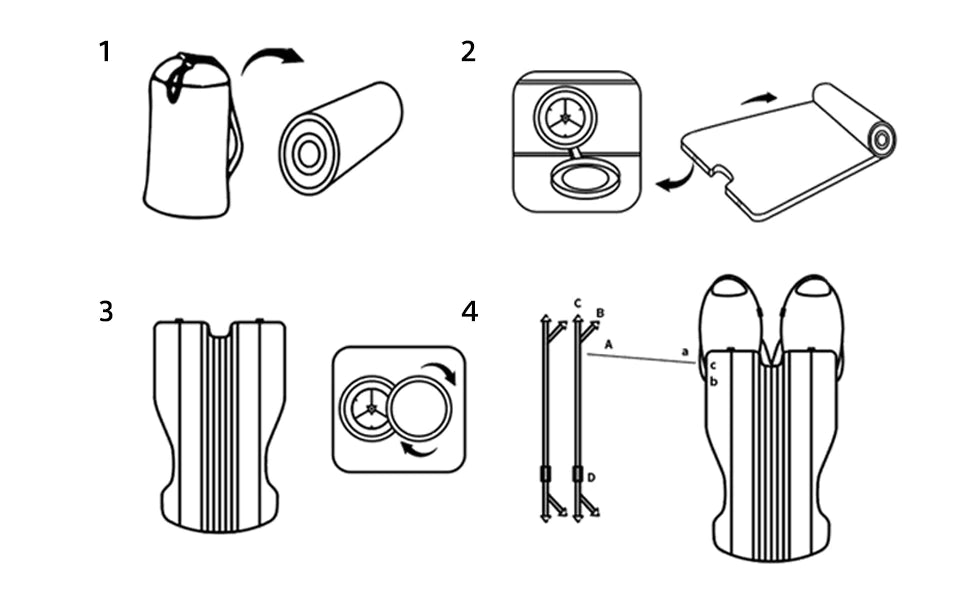 1

2

3

4

C B

A

a

c

b

D