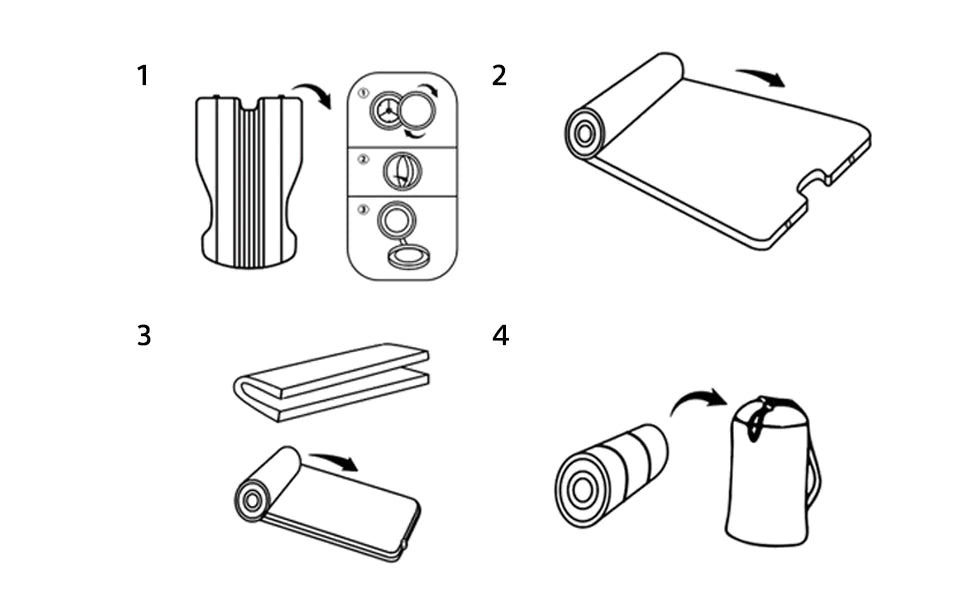 1

①

②

③

2

3

4