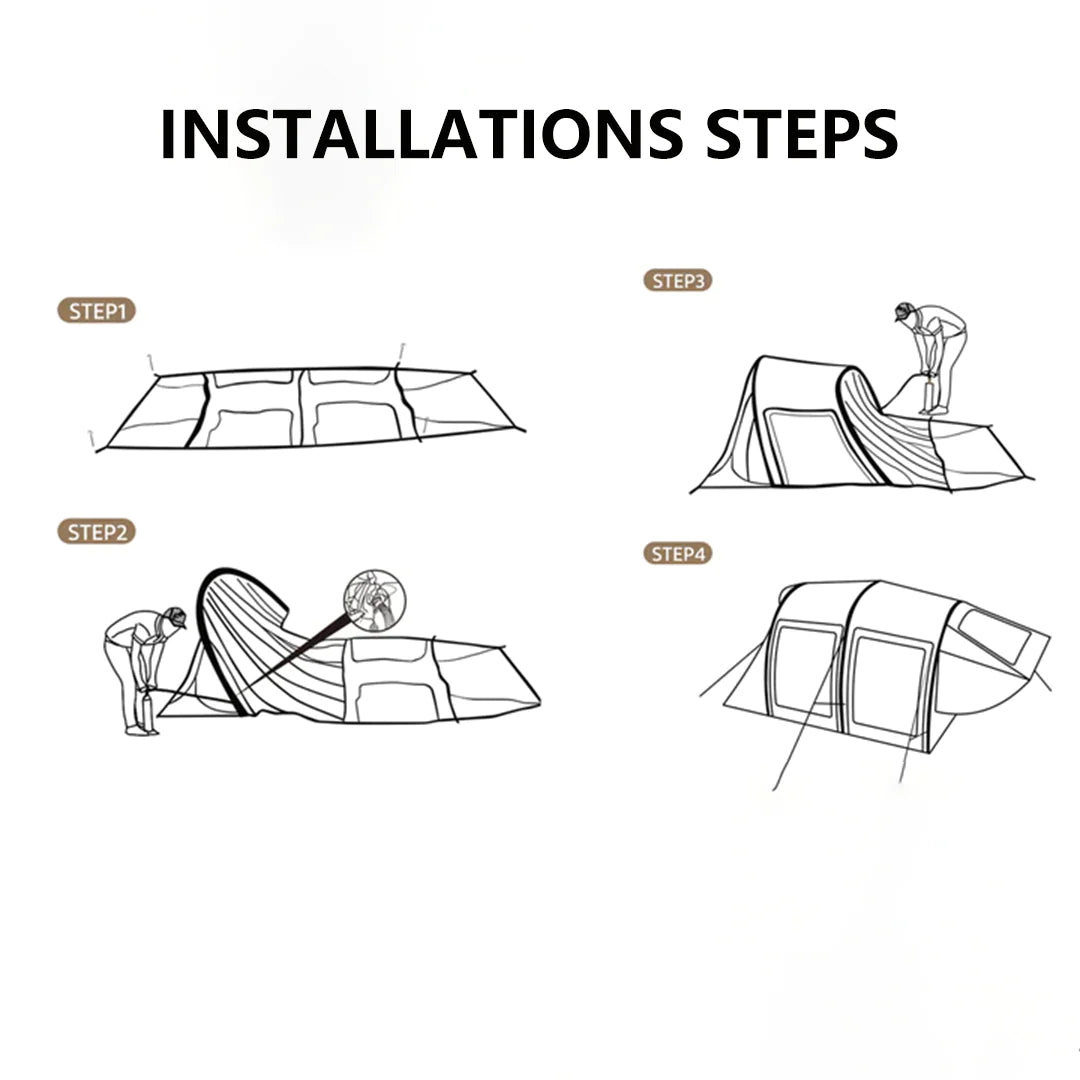 INSTALLATIONS STEPS

STEP1

STEP2

STEP3

STEP4