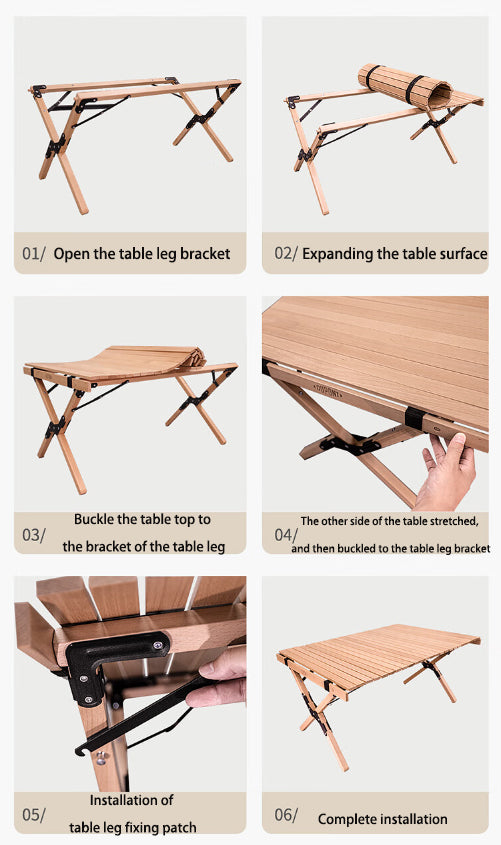 01/ Open the table leg bracket

02/ Expanding the table surface

03/ Buckle the table top to the bracket of the table leg

04/ The other side of the table stretched, and then buckled to the table leg bracket

05/ Installation of table leg fixing patch

06/ Complete installation