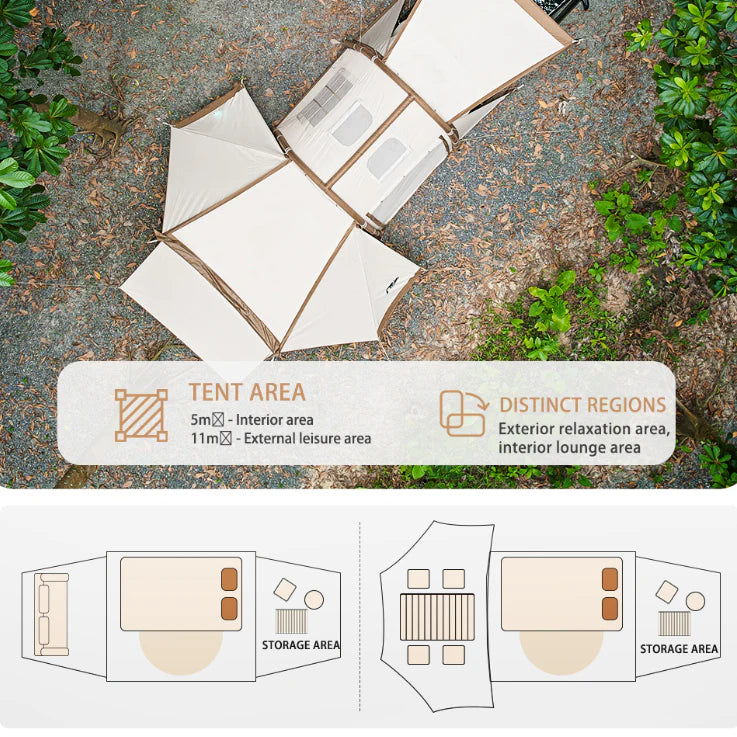 TENT AREA
5m☒ - Interior area
11m☒ - External leisure area

DISTINCT REGIONS
Exterior relaxation area, interior lounge area

STORAGE AREA

STORAGE AREA